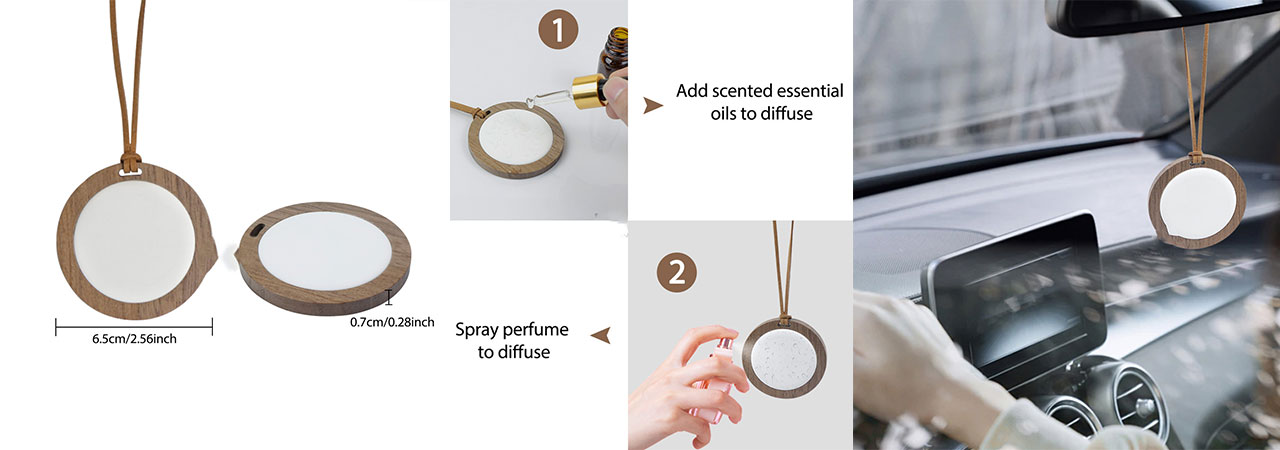 6.5cm/2.56inch

0.7cm/0.28inch

1

Add scented essential oils to diffuse

2

Spray perfume to diffuse