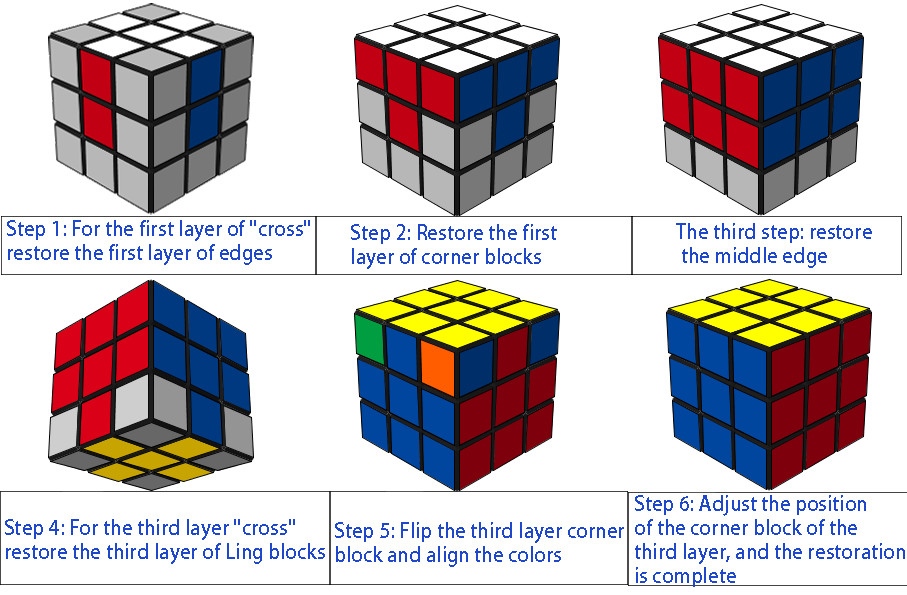 Step 1: For the first layer of "cross" restore the first layer of edges

Step 2: Restore the first layer of corner blocks

The third step: restore the middle edge

Step 4: For the third layer "cross" restore the third layer of Ling blocks

Step 5: Flip the third layer corner block and align the colors

Step 6: Adjust the position of the corner block of the third layer, and the restoration is complete